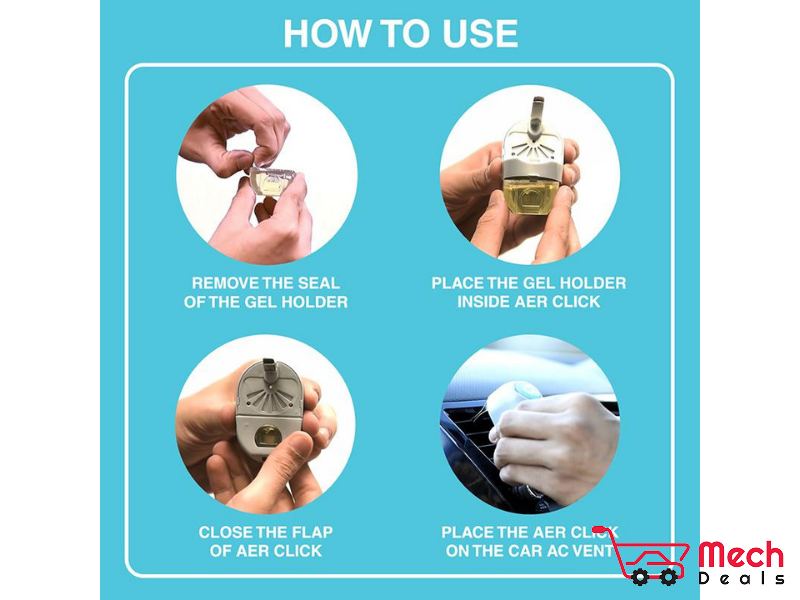 HOW TO USE

REMOVE THE SEAL OF THE GEL HOLDER

PLACE THE GEL HOLDER INSIDE AER CLICK

CLOSE THE FLAP OF AER CLICK

PLACE THE AER CLICK ON THE CAR AC VENT

Mech Deals